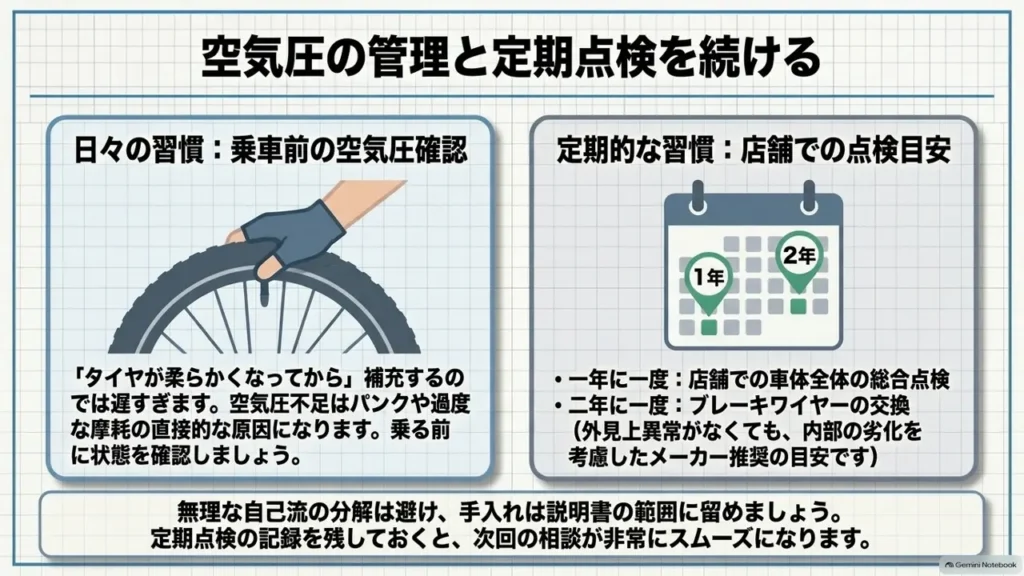 空気圧の管理と定期点検を続ける

日々の習慣：乗車前の空気圧確認

「タイヤが柔らかくなってから」補充するのでは遅すぎます。空気圧不足はパンクや過度な摩耗の直接的な原因になります。乗る前に状態を確認しましょう。

定期的な習慣：店舗での点検目安

1年

2年

• 一年に一度：店舗での車体全体の総合点検
• 二年に一度：ブレーキワイヤーの交換
（外見上異常がなくても、内部の劣化を考慮したメーカー推奨の目安です）

無理な自己流の分解は避け、手入れは説明書の範囲に留めましょう。
定期点検の記録を残しておくと、次回の相談が非常にスムーズになります。

Gemini Notebook